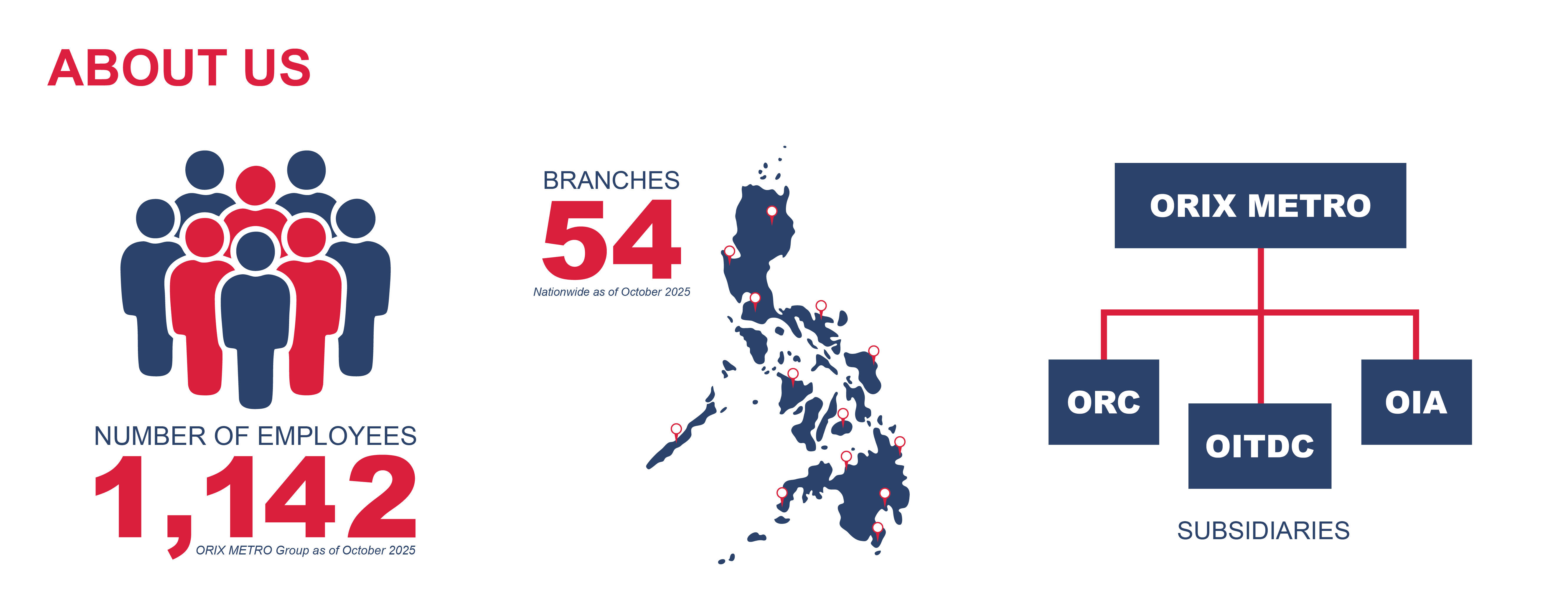 ABOUT US

NUMBER OF EMPLOYEES
1,142
ORIX METRO Group as of October 2025

BRANCHES
54
Nationwide as of October 2025

ORIX METRO

ORC

OITDC

OIA

SUBSIDIARIES